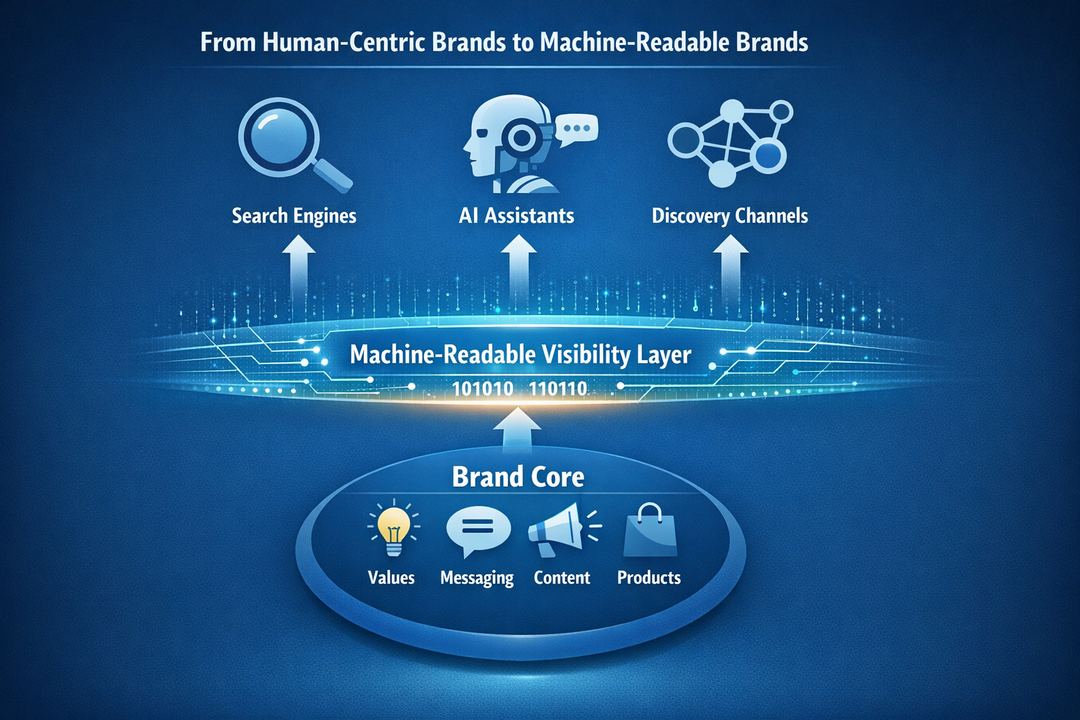 From Human-Centric Brands to Machine-Readable Brands

Search Engines

AI Assistants

Discovery Channels

Machine-Readable Visibility Layer

101010 110110

Brand Core

Values

Messaging

Content

Products