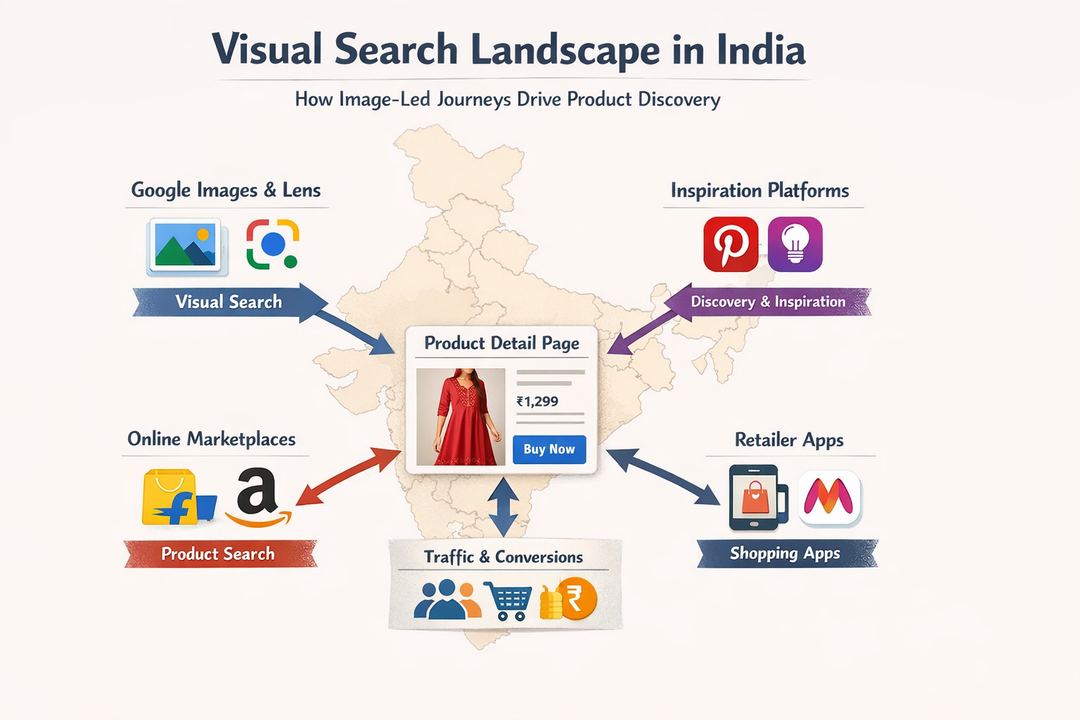 Visual Search Landscape in India

How Image-Led Journeys Drive Product Discovery

Google Images & Lens

Visual Search

Inspiration Platforms

Discovery & Inspiration

Product Detail Page

₹1,299

Buy Now

Online Marketplaces

Product Search

Retailer Apps

Shopping Apps

Traffic & Conversions

₹